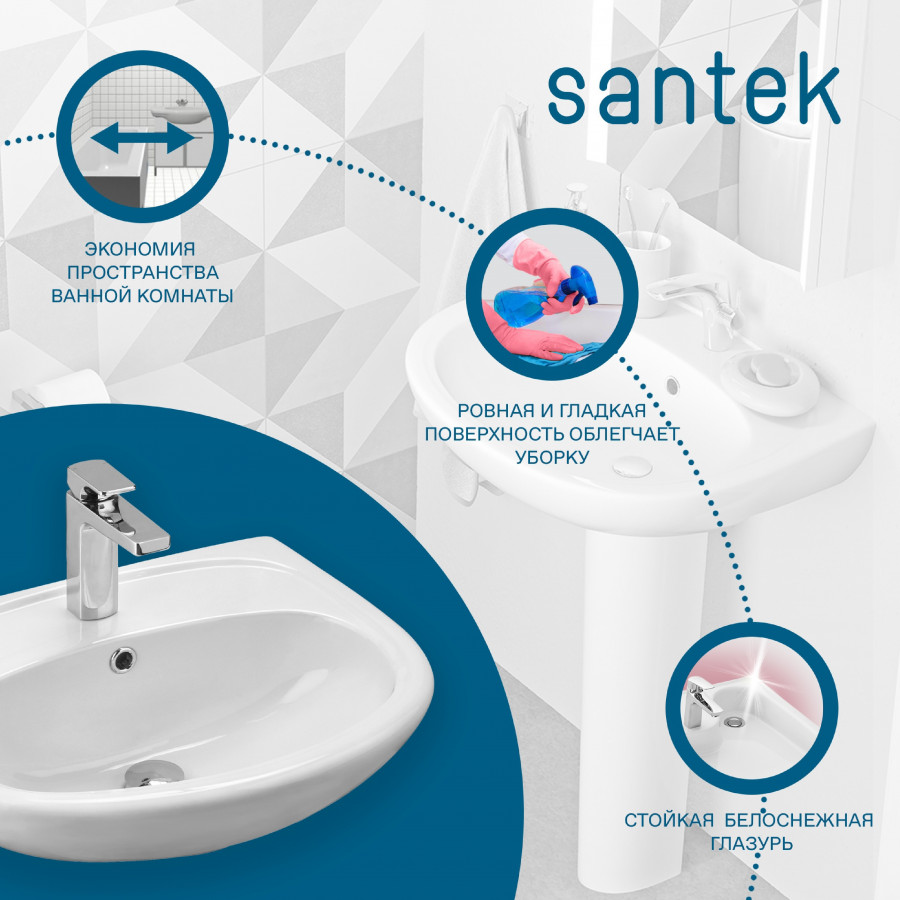 santek

ЭКОНОМИЯ ПРОСТРАНСТВА ВАННОЙ КОМНАТЫ

РОВНАЯ И ГЛАДКАЯ ПОВЕРХНОСТЬ ОБЛЕГЧАЕТ УБОРКУ

СТОЙКАЯ БЕЛОСНЕЖНАЯ ГЛАЗУРЬ