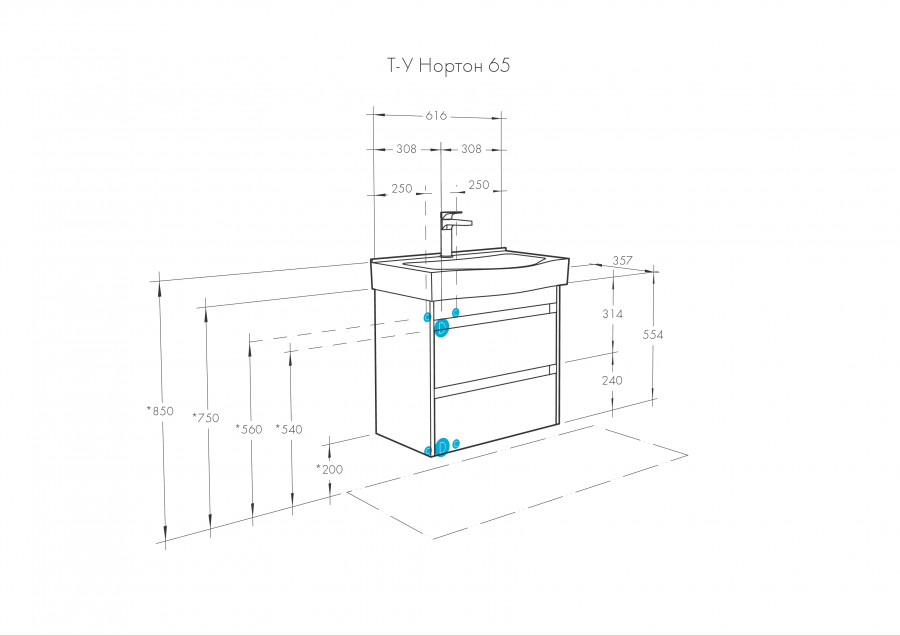 Т-У Нортон 65

616
308
308
250
250
357
314
554
240
*850
*750
*560
*540
*200