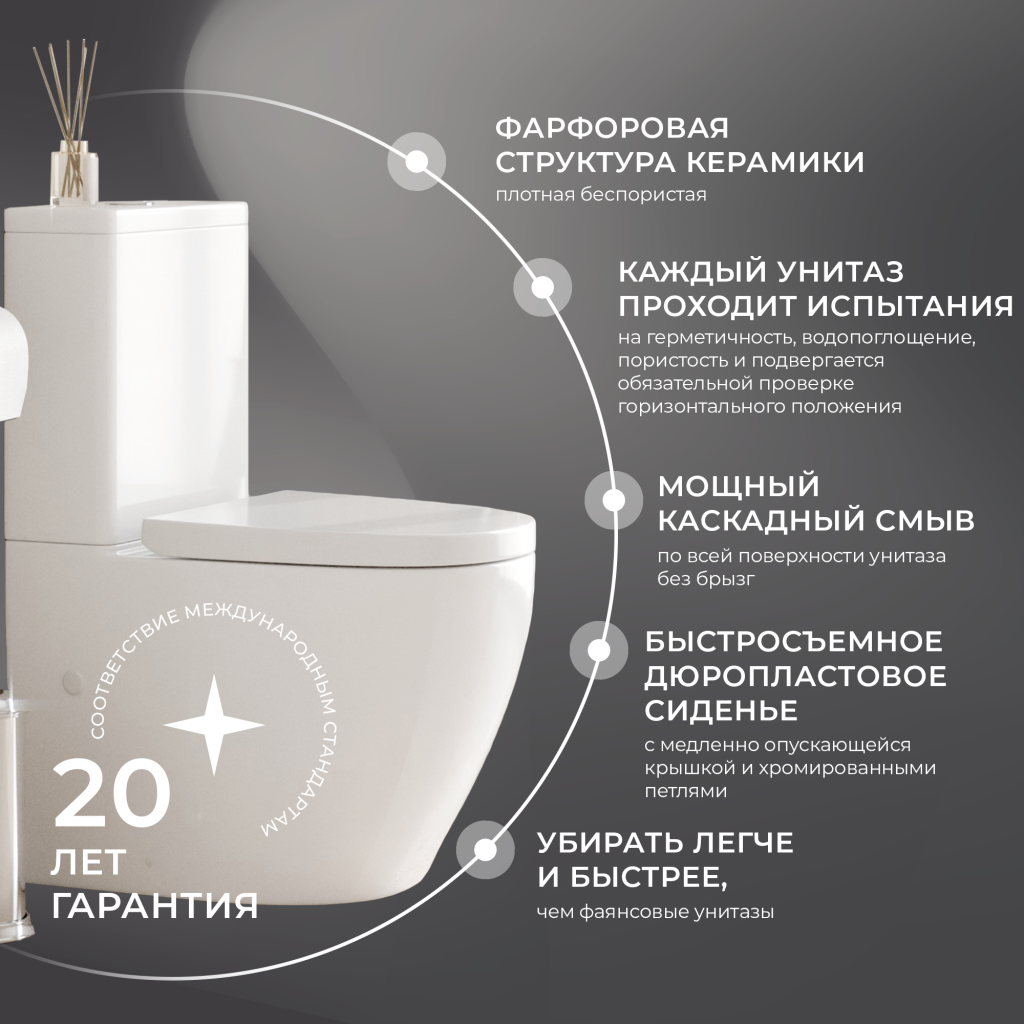 ФАРФОРОВАЯ СТРУКТУРА КЕРАМИКИ
плотная беспористая

КАЖДЫЙ УНИТАЗ ПРОХОДИТ ИСПЫТАНИЯ
на герметичность, водопоглощение, пористость и подвергается обязательной проверке горизонтального положения

МОЩНЫЙ КАСКАДНЫЙ СМЫВ
по всей поверхности унитаза без брызг

БЫСТРОСЪЕМНОЕ ДЮРОПЛАСТОВОЕ СИДЕНЬЕ
с медленно опускающейся крышкой и хромированными петлями

УБИРАТЬ ЛЕГЧЕ И БЫСТРЕЕ,
чем фаянсовые унитазы

СООТВЕТСТВИЕ МЕЖДУНАРОДНЫМ СТАНДАРТАМ

20 ЛЕТ ГАРАНТИЯ